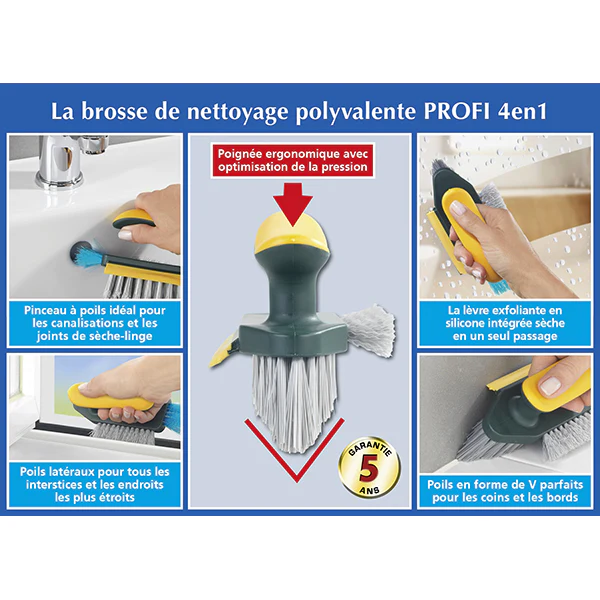 La brosse de nettoyage polyvalente PROFI 4en1

Pinceau à poils idéal pour les canalisations et les joints de sèche-linge

Poils latéraux pour tous les interstices et les endroits les plus étroits

Poignée ergonomique avec optimisation de la pression

GARANTIE 5 ANS

La lèvre exfoliante en silicone intégrée sèche en un seul passage

Poils en forme de V parfaits pour les coins et les bords